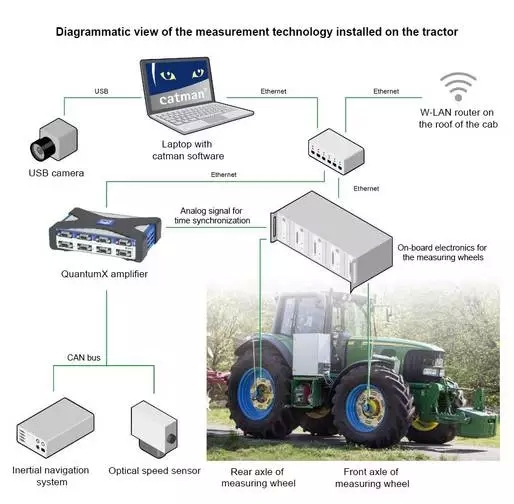 Diagrammatic view of the measurement technology installed on the tractor

USB

catman

Ethernet

Ethernet

W-LAN router on the roof of the cab

Laptop with catman software

USB camera

Ethernet

Ethernet

Analog signal for time synchronization

On-board electronics for the measuring wheels

QuantumX amplifier

CAN bus

Inertial navigation system

Optical speed sensor

Rear axle of measuring wheel

Front axle of measuring wheel